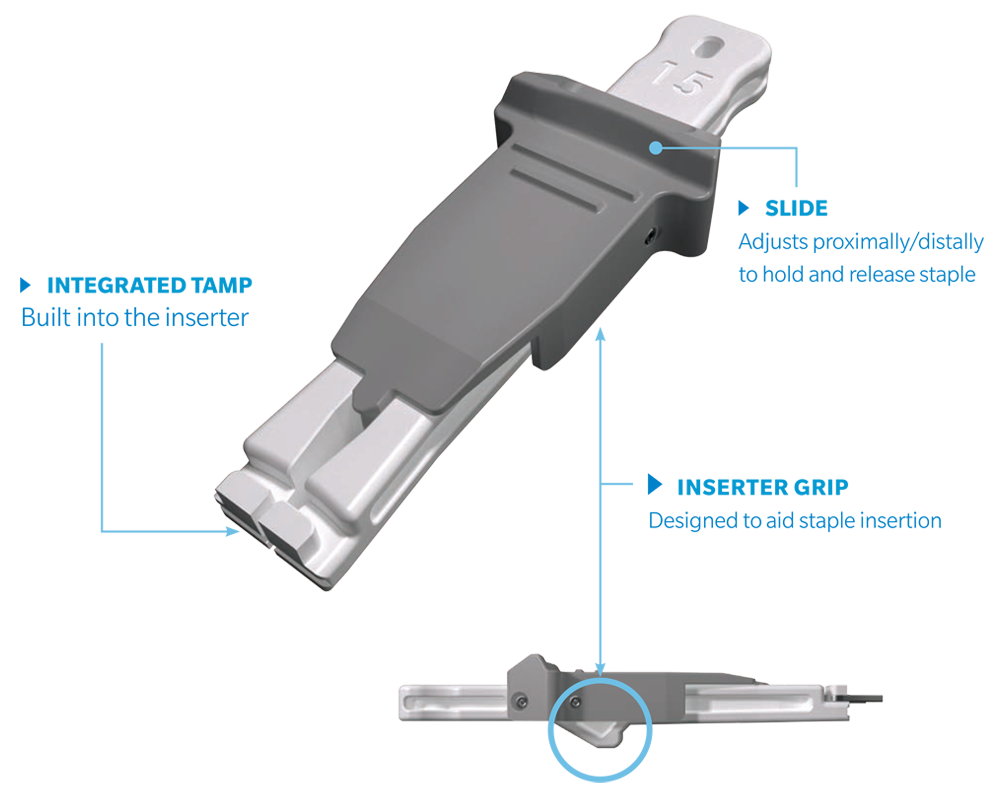 15

SLIDE
Adjusts proximally/distally to hold and release staple

INTEGRATED TAMP
Built into the inserter

INSERTER GRIP
Designed to aid staple insertion