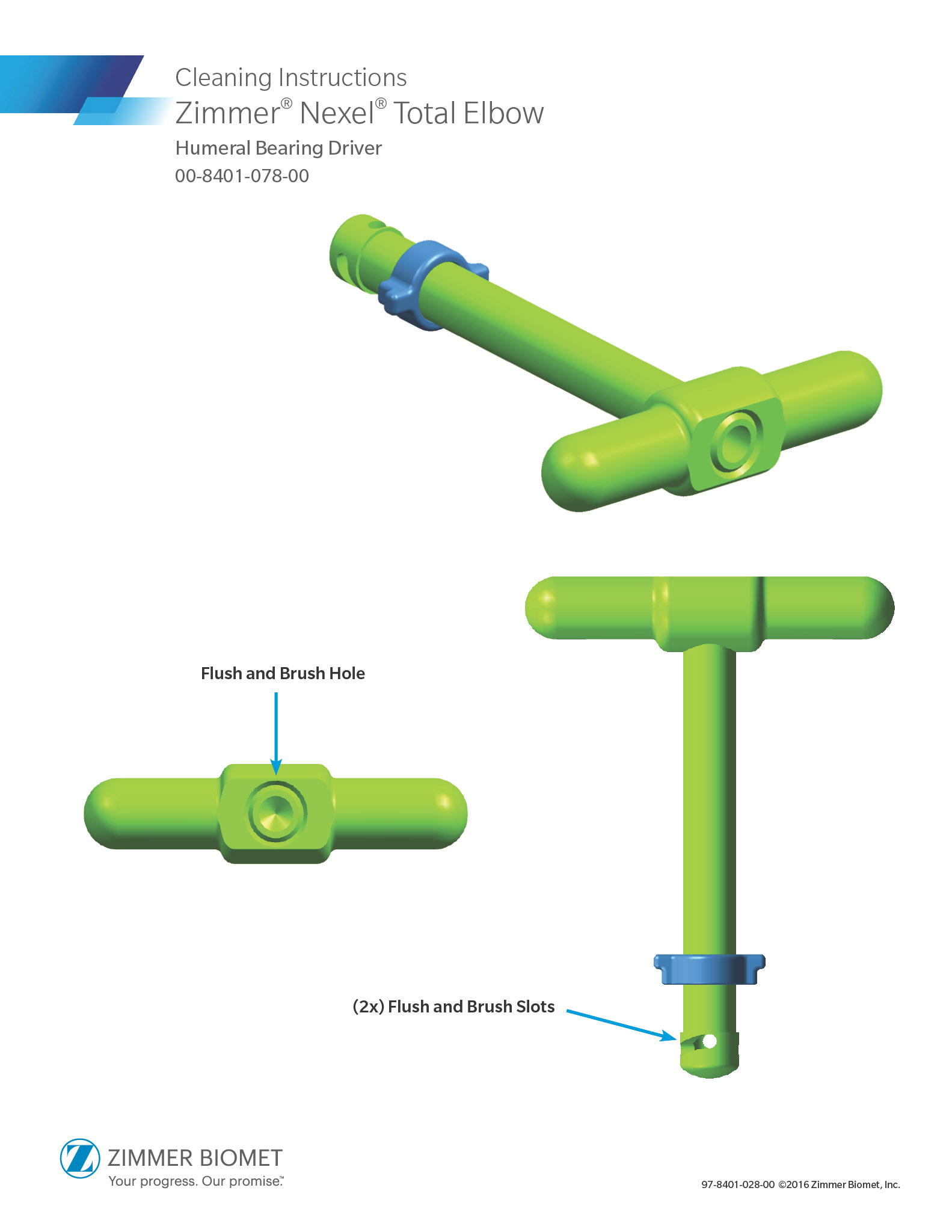 Cleaning Instructions

Zimmer® Nexel® Total Elbow

Humeral Bearing Driver

00-8401-078-00

Flush and Brush Hole

(2x) Flush and Brush Slots

ZIMMER BIOMET

Your progress. Our promise.™

97-8401-028-00 ©2016 Zimmer Biomet, Inc.