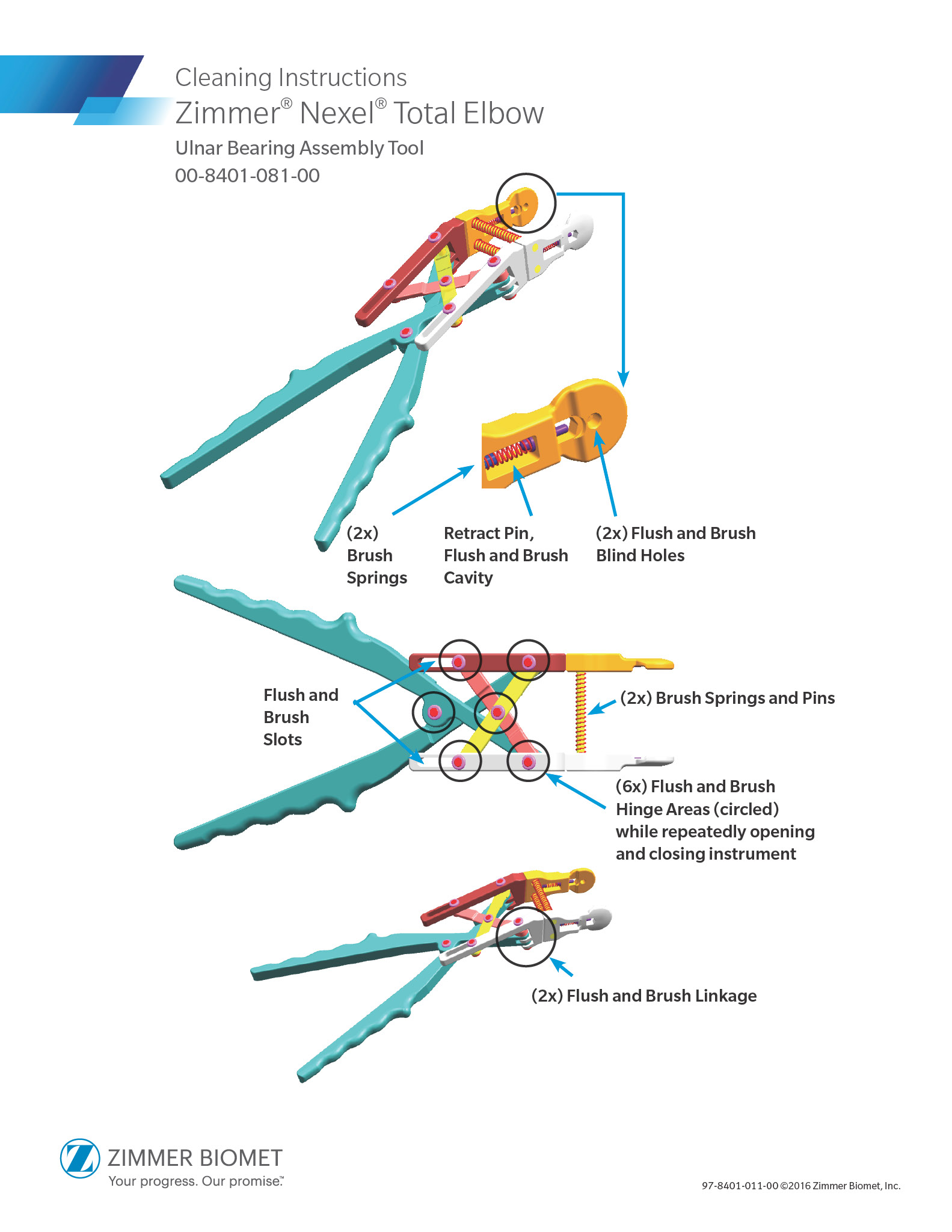 Cleaning Instructions
Zimmer® Nexel® Total Elbow
Ulnar Bearing Assembly Tool
00-8401-081-00

(2x) Brush Springs

Retract Pin, Flush and Brush Cavity

(2x) Flush and Brush Blind Holes

Flush and Brush Slots

(2x) Brush Springs and Pins

(6x) Flush and Brush Hinge Areas (circled) while repeatedly opening and closing instrument

(2x) Flush and Brush Linkage

ZIMMER BIOMET
Your progress. Our promise.™

97-8401-011-00 ©2016 Zimmer Biomet, Inc.